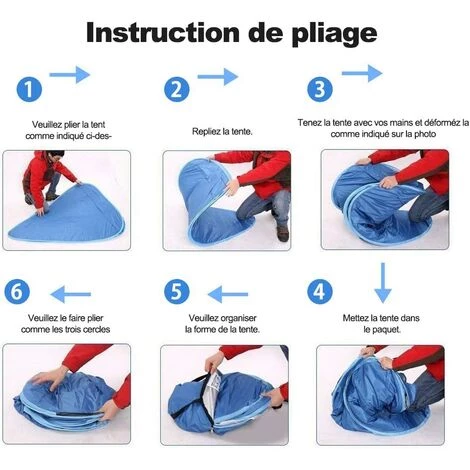 Instruction de pliage

1

Veuillez plier la tent comme indiqué ci-des-

2

Repliez la tente.

3

Tenez la tente avec vos mains et déformez la comme indiqué sur la photo

6

Veuillez le faire plier comme les trois cercles

5

Veuillez organiser la forme de la tente.

4

Mettez la tente dans le paquet.