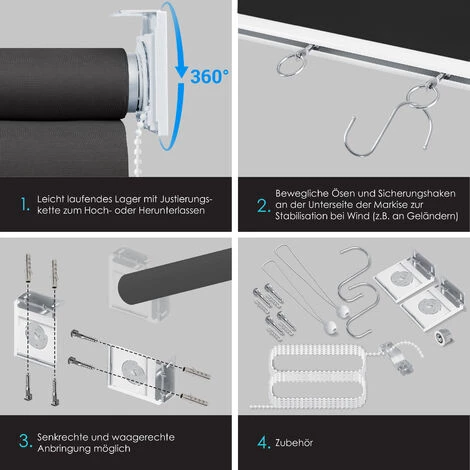 360°

1. Leicht laufendes Lager mit Justierungskette zum Hoch- oder Herunterlassen

2. Bewegliche Ösen und Sicherungshaken an der Unterseite der Markise zur Stabilisation bei Wind (z.B. an Geländern)

3. Senkrechte und waagerechte Anbringung möglich

4. Zubehör