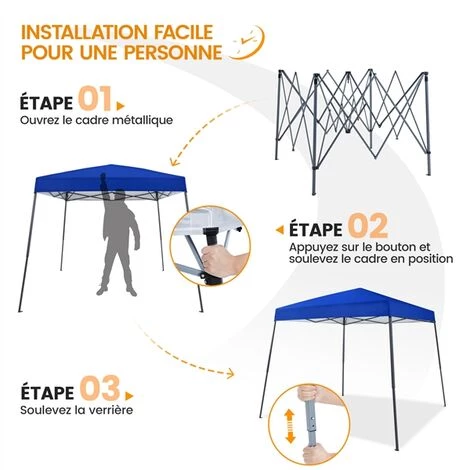 INSTALLATION FACILE POUR UNE PERSONNE

ÉTAPE 01
Ouvrez le cadre métallique

ÉTAPE 02
Appuyez sur le bouton et soulevez le cadre en position

ÉTAPE 03
Soulevez la verrière