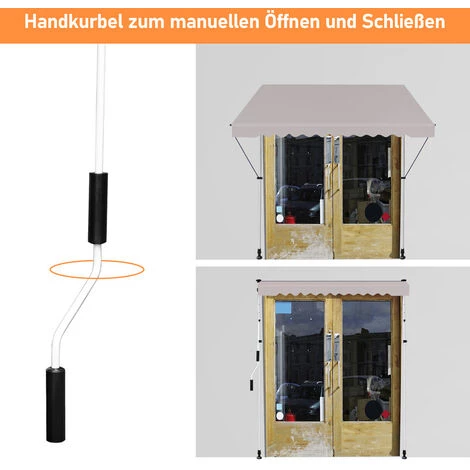 Handkurbel zum manuellen Öffnen und Schließen