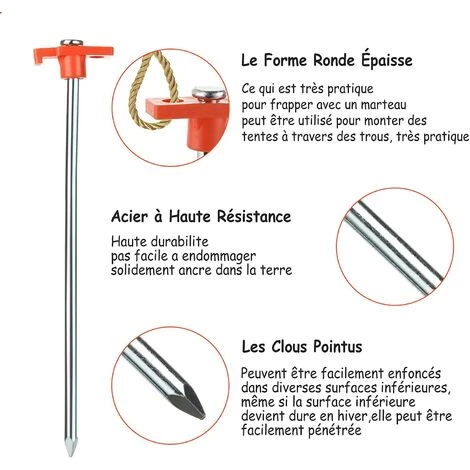 Le Forme Ronde Épaisse

Ce qui est très pratique
pour frapper avec un marteau
peut être utilisé pour monter des
tentes à travers des trous, très pratique

Acier à Haute Résistance

Haute durabilite
pas facile a endommager
solidement ancre dans la terre

Les Clous Pointus

Peuvent être facilement enfoncés
dans diverses surfaces inférieures,
même si la surface inférieure
devient dure en hiver,elle peut être
facilement pénétrée