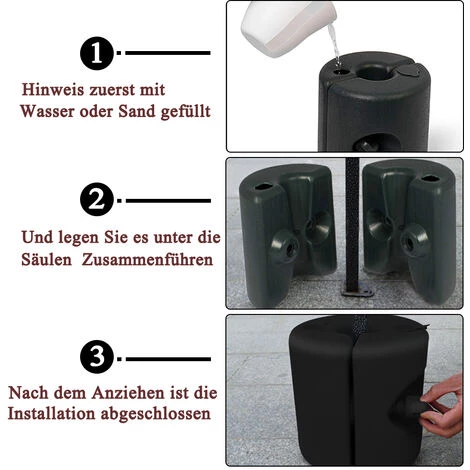 1

Hinweis zuerst mit Wasser oder Sand gefüllt

2

Und legen Sie es unter die Säulen  Zusammenführen

3

Nach dem Anziehen ist die Installation abgeschlossen