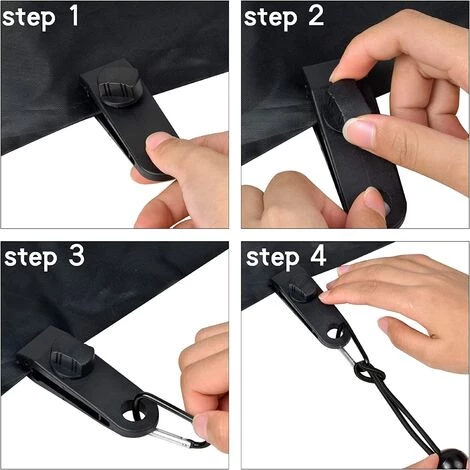 step 1

step 2

step 3

step 4