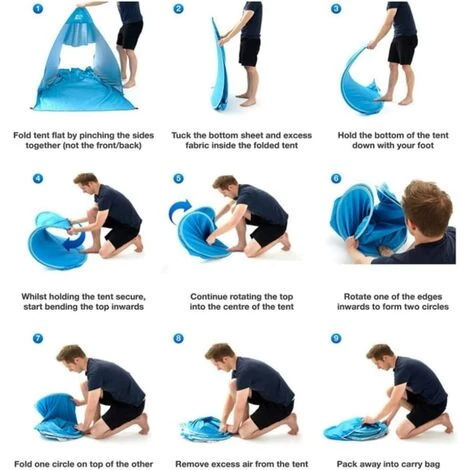 1

Fold tent flat by pinching the sides together (not the front/back)

2

Tuck the bottom sheet and excess fabric inside the folded tent

3

Hold the bottom of the tent down with your foot

4

Whilst holding the tent secure, start bending the top inwards

5

Continue rotating the top into the centre of the tent

6

Rotate one of the edges inwards to form two circles

7

Fold one circle on top of the other

8

Remove excess air from the tent

9

Pack away into carry bag